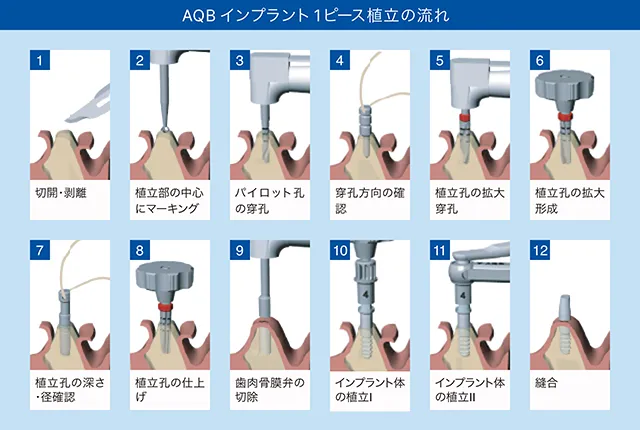 AQB インプラント 1ピース植立の流れ

1
切開・剥離

2
植立部の中心にマーキング

3
パイロット孔の穿孔

4
穿孔方向の確認

5
植立孔の拡大穿孔

6
植立孔の拡大形成

7
植立孔の深さ・径確認

8
植立孔の仕上げ

9
歯肉骨膜弁の切除

10
4
インプラント体の植立I

11
4
インプラント体の植立II

12
縫合